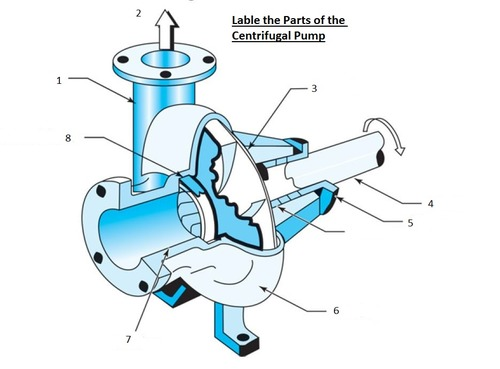 Lable the Parts of the Centrifugal Pump

2

1

3

8

4

5

6

7